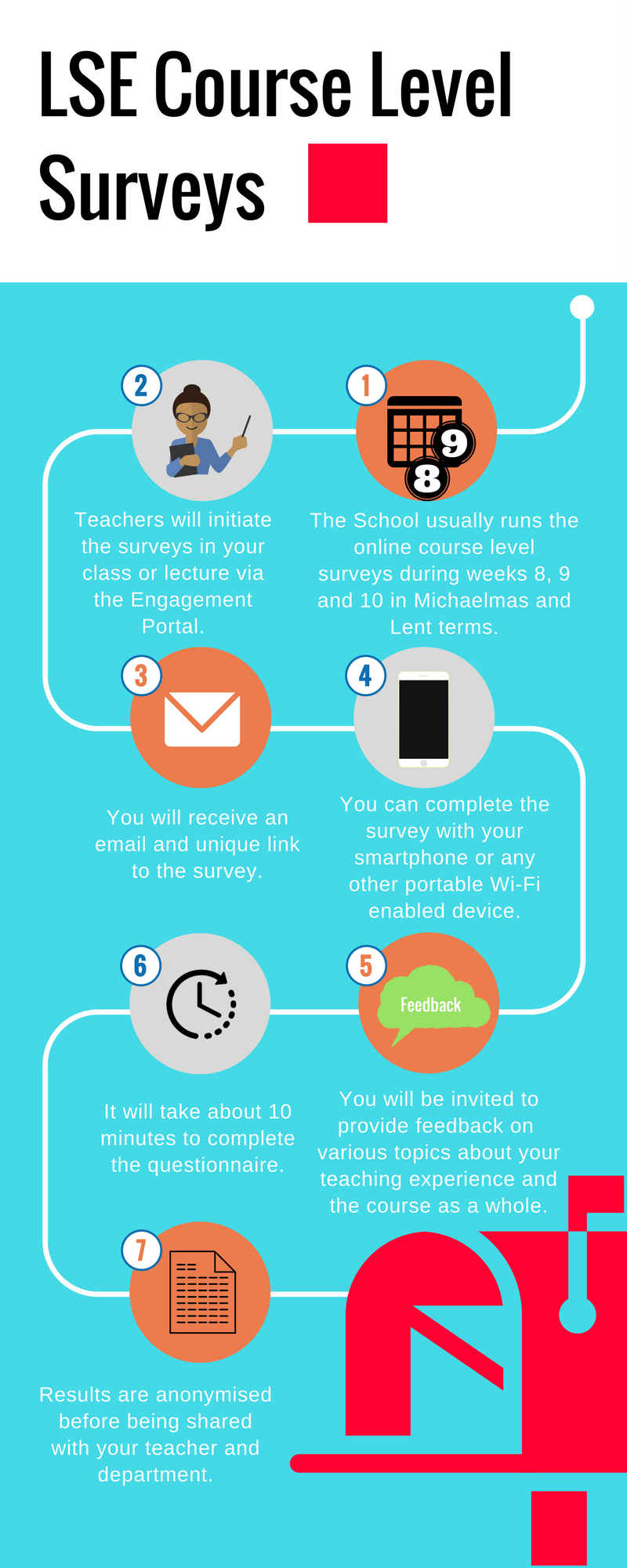 LSE Course Level Surveys

1
9
8
The School usually runs the online course level surveys during weeks 8, 9 and 10 in Michaelmas and Lent terms.

2
Teachers will initiate the surveys in your class or lecture via the Engagement Portal.

3
You will receive an email and unique link to the survey.

4
You can complete the survey with your smartphone or any other portable Wi-Fi enabled device.

5
Feedback
You will be invited to provide feedback on various topics about your teaching experience and the course as a whole.

6
It will take about 10 minutes to complete the questionnaire.

7
Results are anonymised before being shared with your teacher and department.