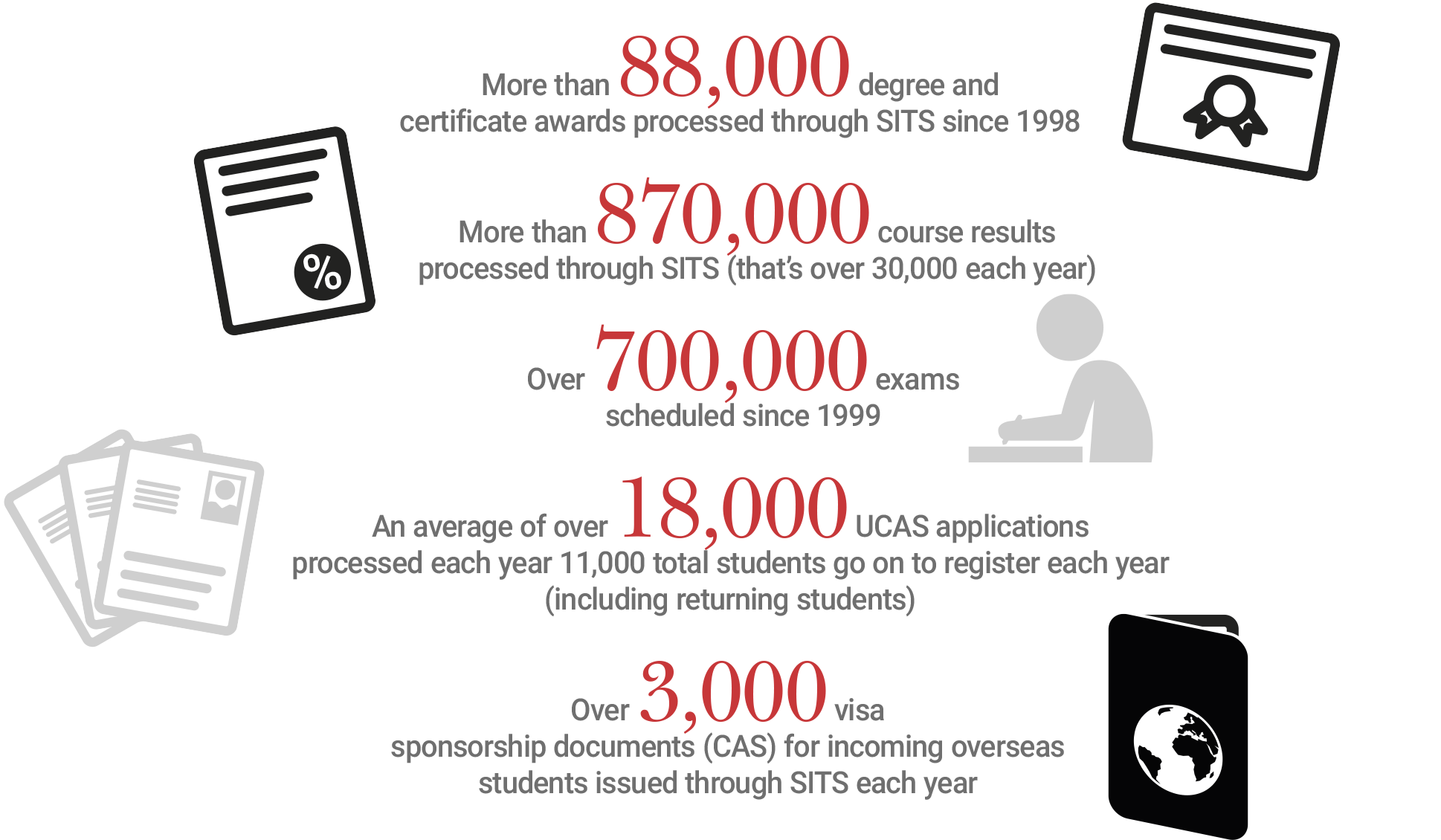 More than 88,000 degree and certificate awards processed through SITS since 1998

%

More than 870,000 course results processed through SITS (that's over 30,000 each year)

Over 700,000 exams scheduled since 1999

An average of over 18,000 UCAS applications processed each year 11,000 total students go on to register each year (including returning students)

Over 3,000 visa sponsorship documents (CAS) for incoming overseas students issued through SITS each year