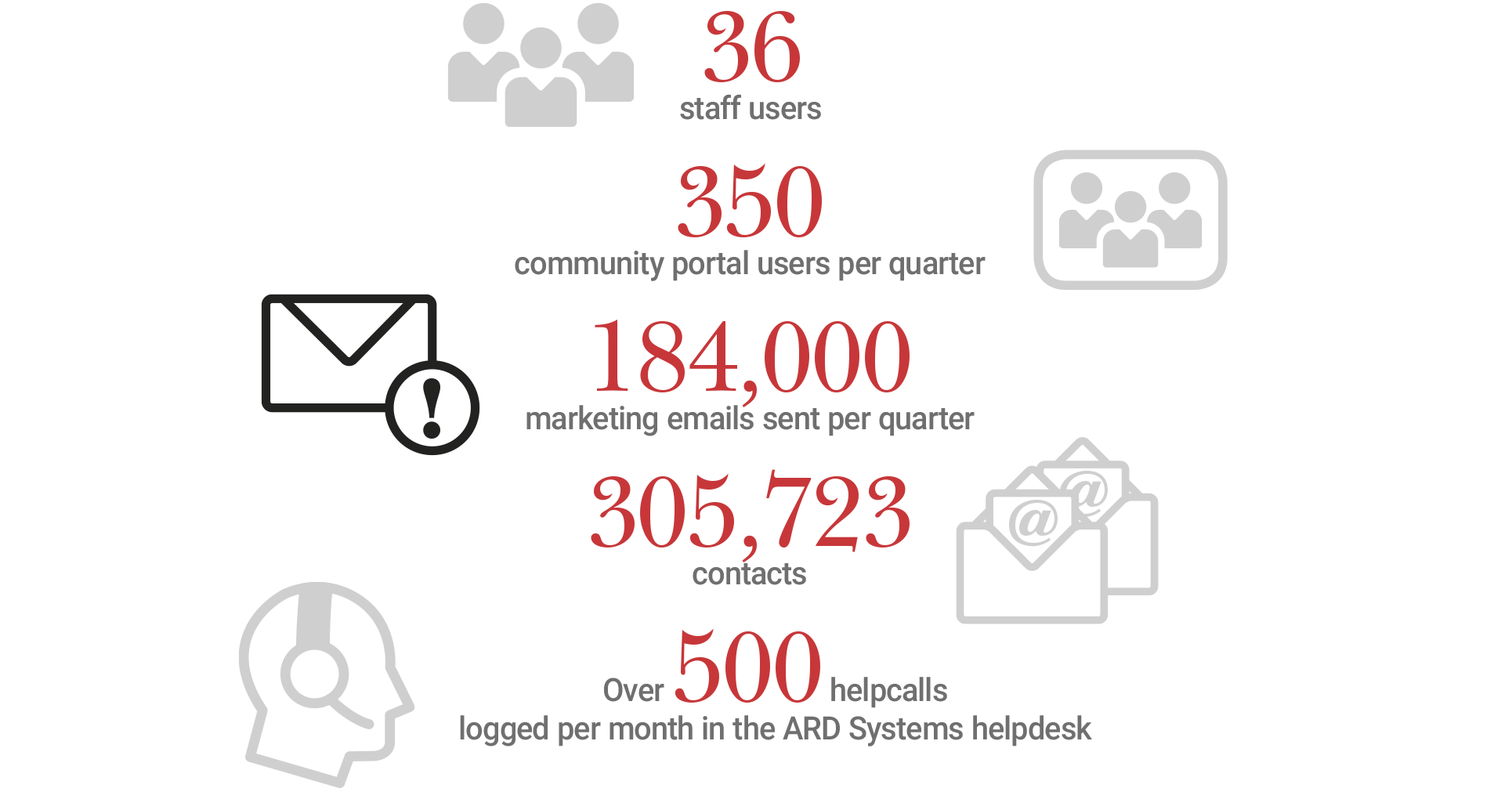 36
staff users

350
community portal users per quarter

184,000
marketing emails sent per quarter

305,723
contacts

Over 500 helpcalls
logged per month in the ARD Systems helpdesk