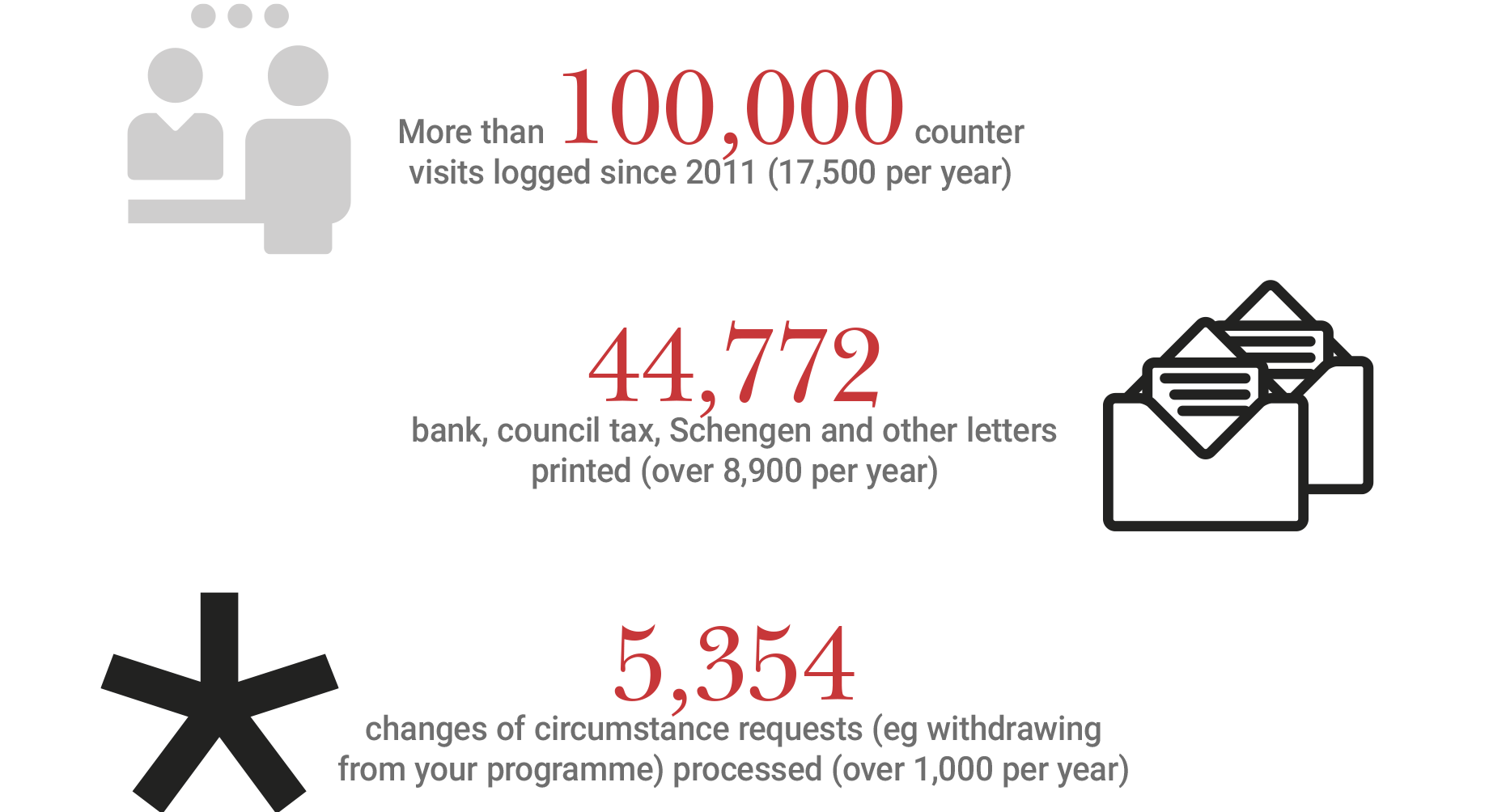 More than 100,000 counter visits logged since 2011 (17,500 per year)

44,772
bank, council tax, Schengen and other letters printed (over 8,900 per year)

5,354
changes of circumstance requests (eg withdrawing from your programme) processed (over 1,000 per year)