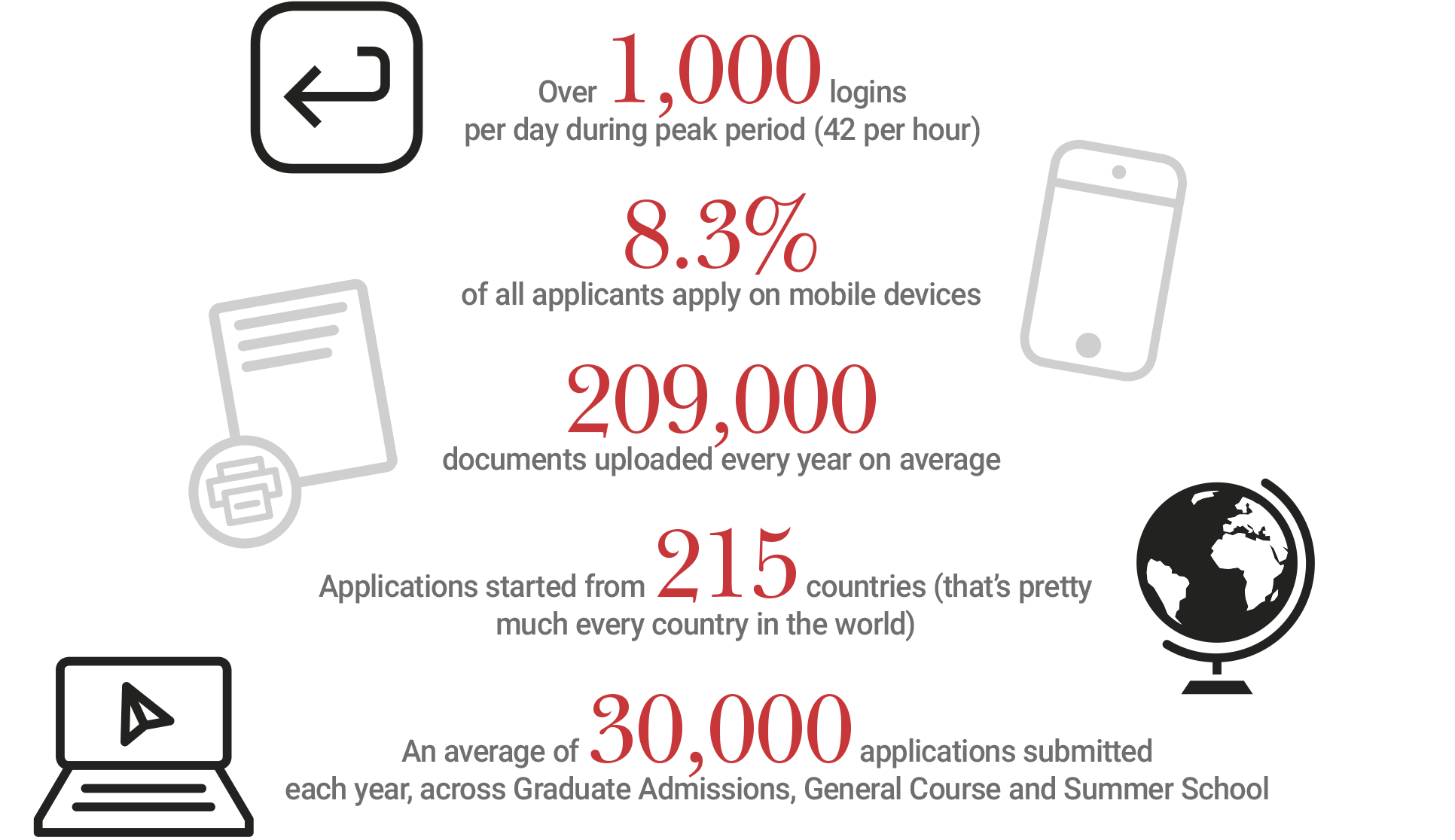 Over 1,000 logins
per day during peak period (42 per hour)

8.3%
of all applicants apply on mobile devices

209,000
documents uploaded every year on average

Applications started from 215 countries (that's pretty much every country in the world)

An average of 30,000 applications submitted each year, across Graduate Admissions, General Course and Summer School